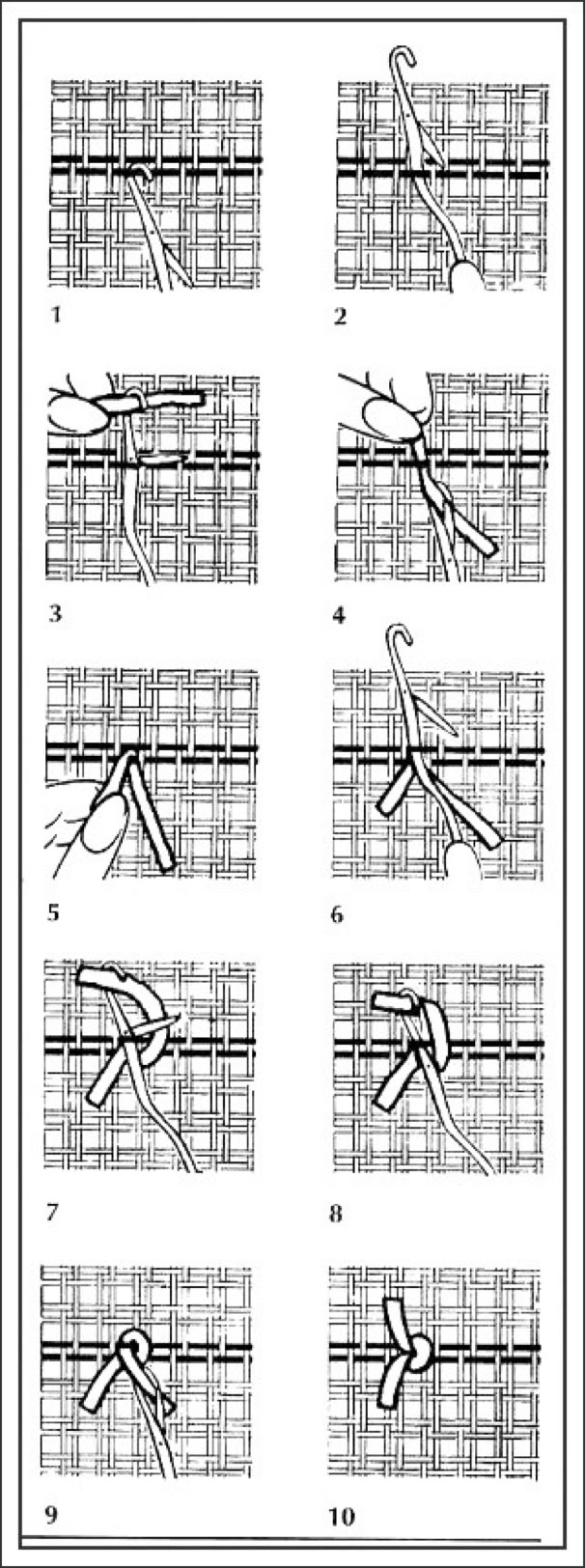 1

2

3

4

5

6

7

8

9

10