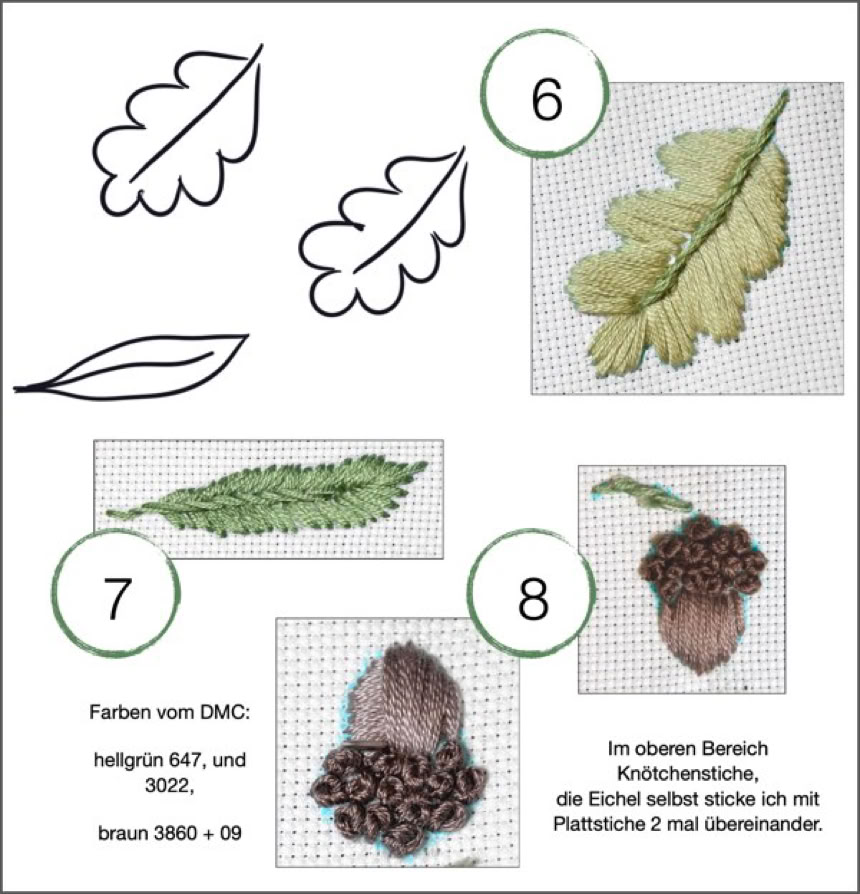 6

7

8

Farben vom DMC:

hellgrün 647, und 3022,

braun 3860 + 09

Im oberen Bereich Knötchenstiche, die Eichel selbst sticke ich mit Plattstiche 2 mal übereinander.